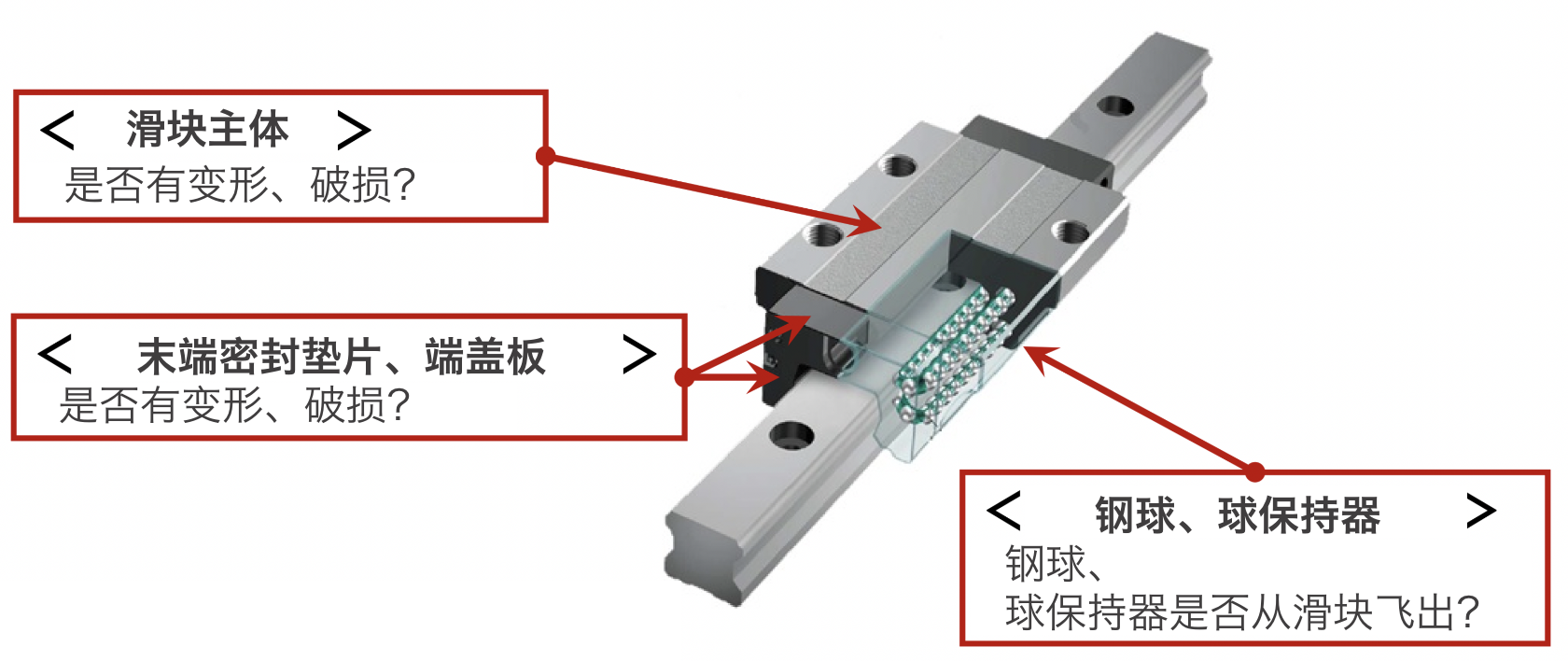 < 滑块主体 >
是否有变形、破损?

< 末端密封垫片、端盖板 >
是否有变形、破损?

< 钢球、球保持器 >
钢球、
球保持器是否从滑块飞出?