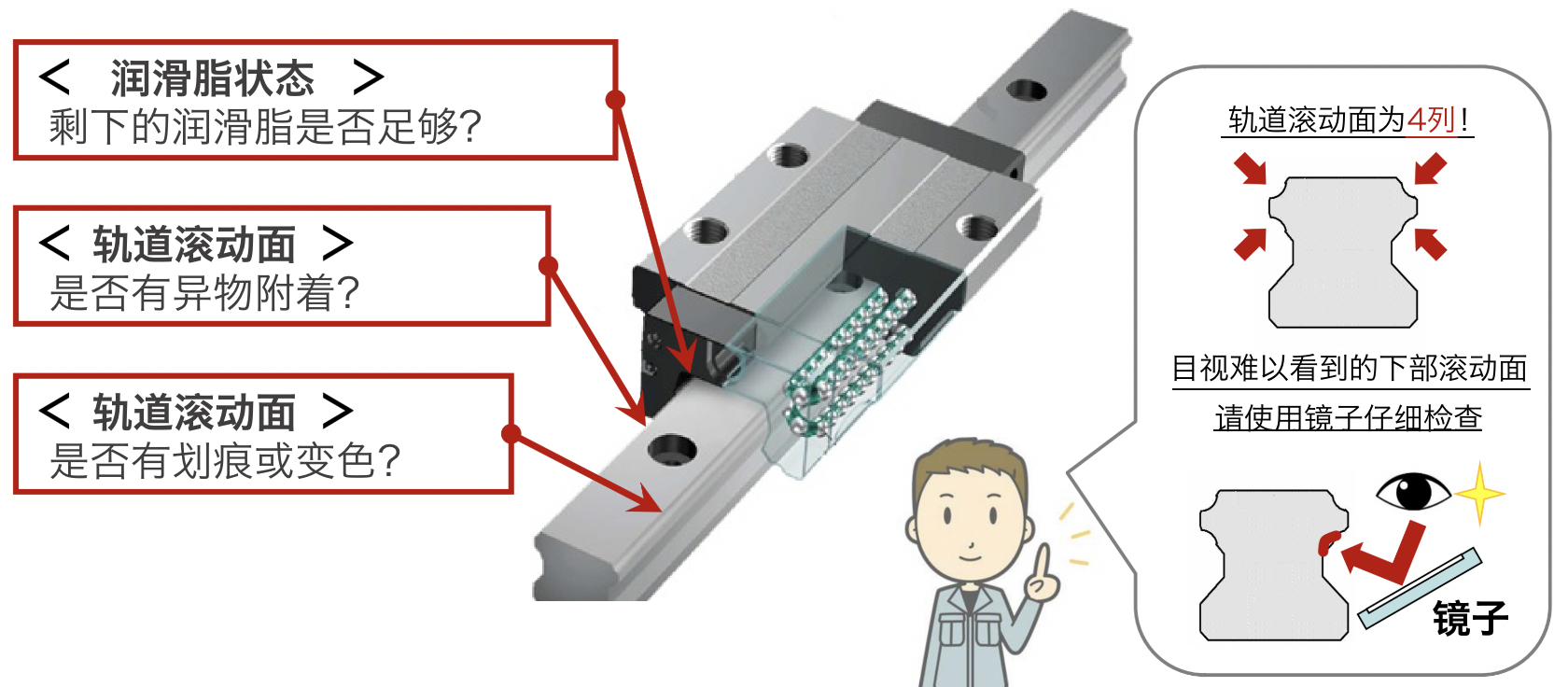 ＜ 润滑脂状态 ＞
剩下的润滑脂是否足够?

＜ 轨道滚动面 ＞
是否有异物附着?

＜ 轨道滚动面 ＞
是否有划痕或变色?

轨道滚动面为4列!

目视难以看到的下部滚动面
请使用镜子仔细检查

镜子