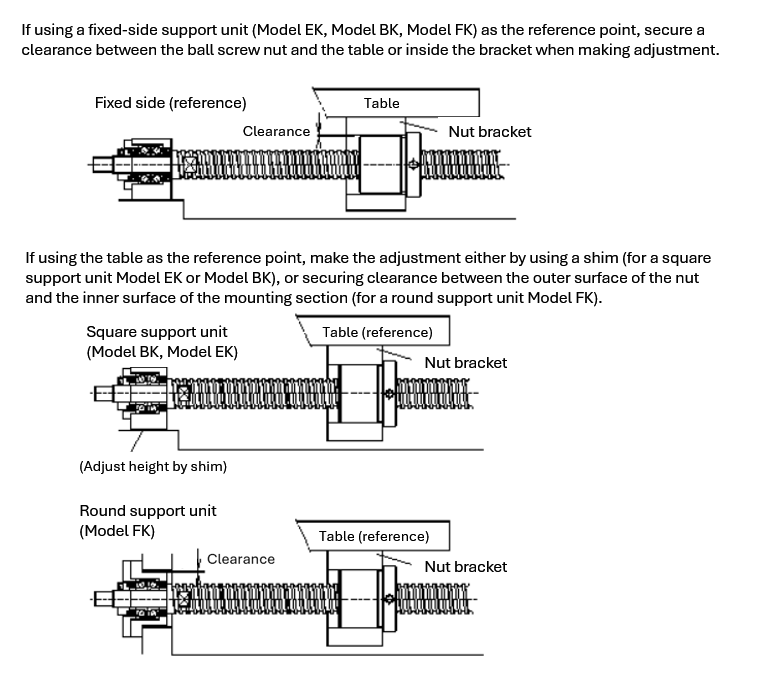 If using a fixed-side support unit (Model EK, Model BK, Model FK) as the reference point, secure a clearance between the ball screw nut and the table or inside the bracket when making adjustment.

Fixed side (reference)

Table

Clearance

Nut bracket

If using the table as the reference point, make the adjustment either by using a shim (for a square support unit Model EK or Model BK), or securing clearance between the outer surface of the nut and the inner surface of the mounting section (for a round support unit Model FK).

Square support unit (Model BK, Model EK)

Table (reference)

Nut bracket

(Adjust height by shim)

Round support unit (Model FK)

Table (reference)

Clearance

Nut bracket