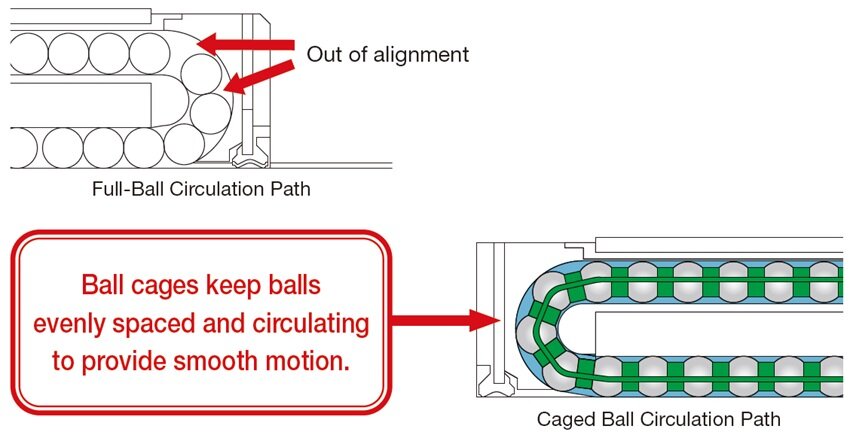 Out of alignment

Full-Ball Circulation Path

Ball cages keep balls evenly spaced and circulating to provide smooth motion.

Caged Ball Circulation Path