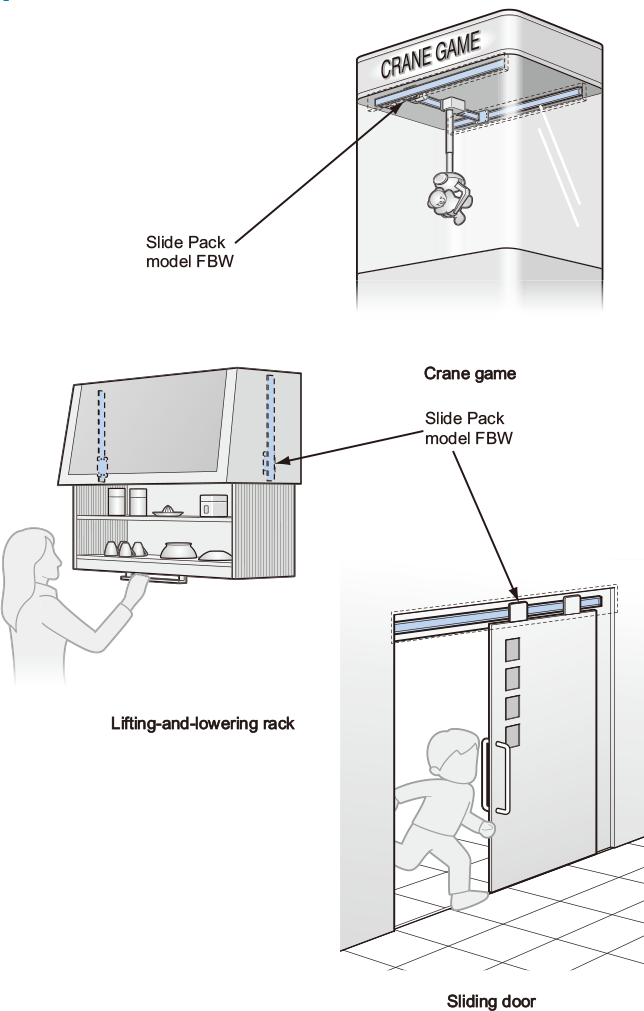 CRANE GAME

Slide Pack model FBW

Crane game

Slide Pack model FBW

Lifting-and-lowering rack

Sliding door