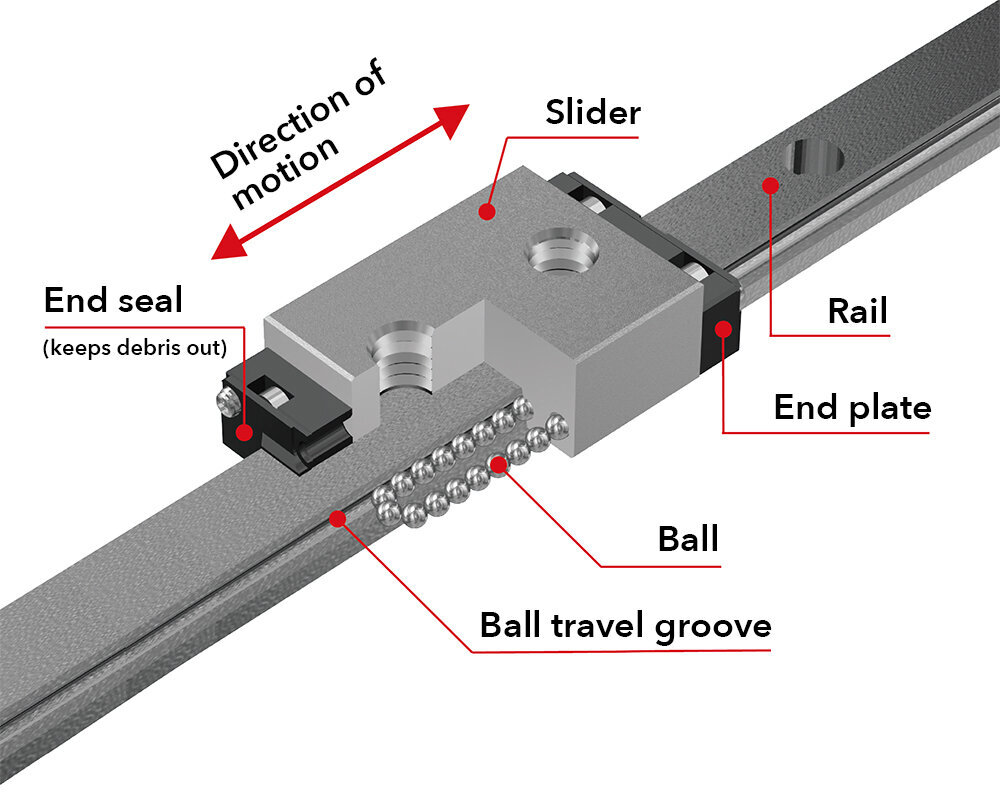 Direction of motion

Slider

End seal
(keeps debris out)

Rail

End plate

Ball

Ball travel groove