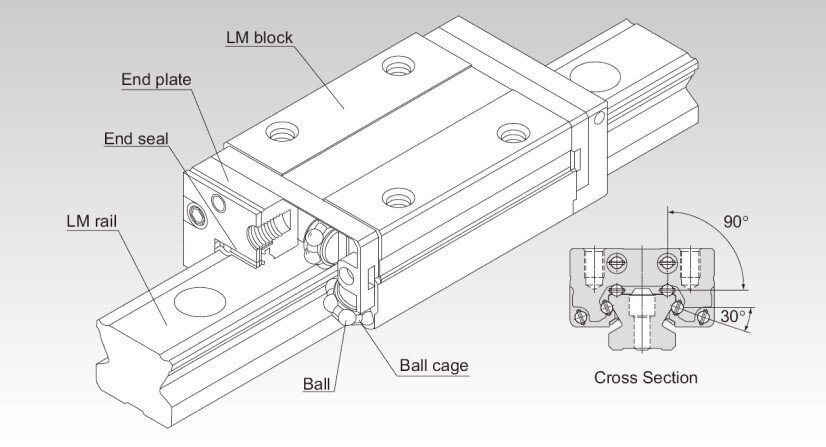 LM block
End plate
End seal
LM rail
Ball
Ball cage
90°
30°
Cross Section