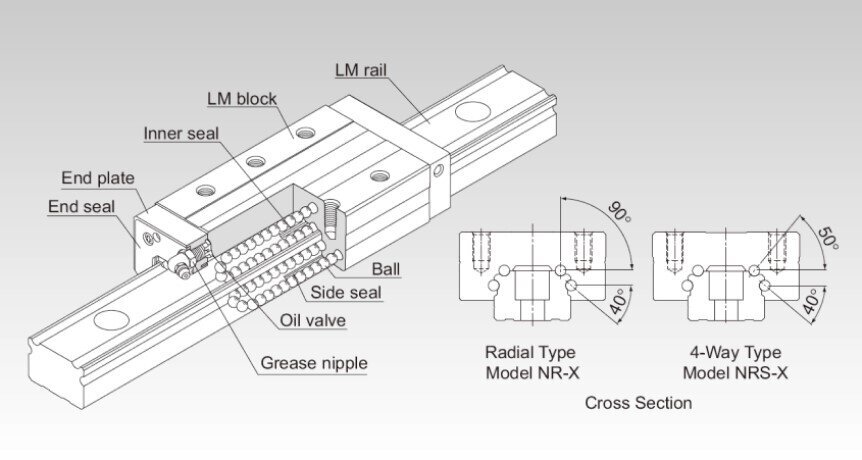 LM rail

LM block

Inner seal

End plate

End seal

Ball

Side seal

Oil valve

Grease nipple

90°

40°

50°

40°

Radial Type
Model NR-X

4-Way Type
Model NRS-X

Cross Section