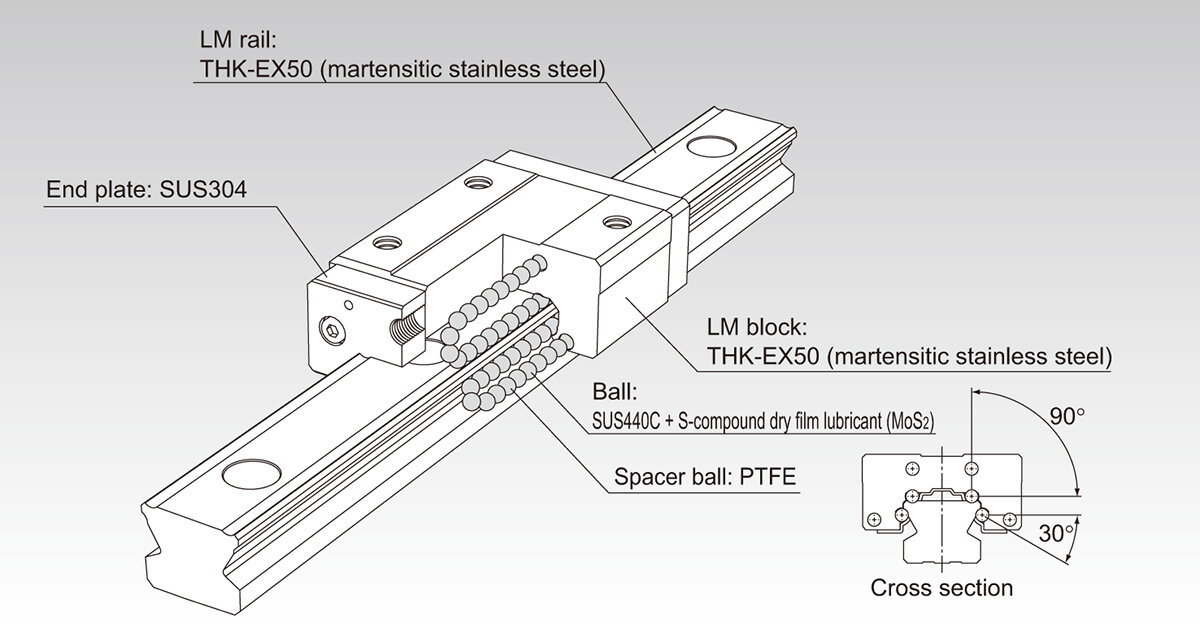 LM rail:
THK-EX50 (martensitic stainless steel)

End plate: SUS304

LM block:
THK-EX50 (martensitic stainless steel)

Ball:
SUS440C + S-compound dry film lubricant ($MoS_2$)

Spacer ball: PTFE

90°

30°

Cross section