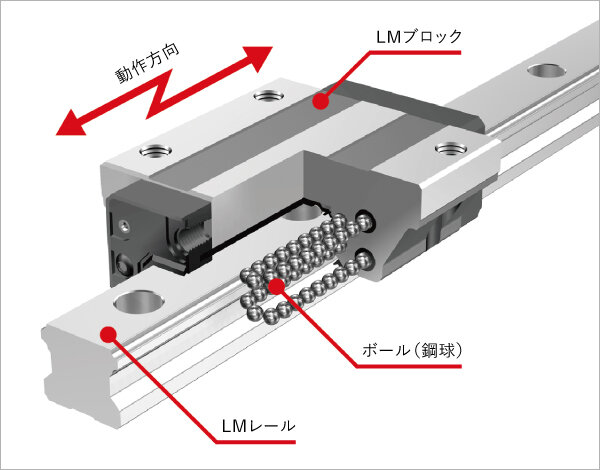 動作方向

LMブロック

ボール（鋼球）

LMレール