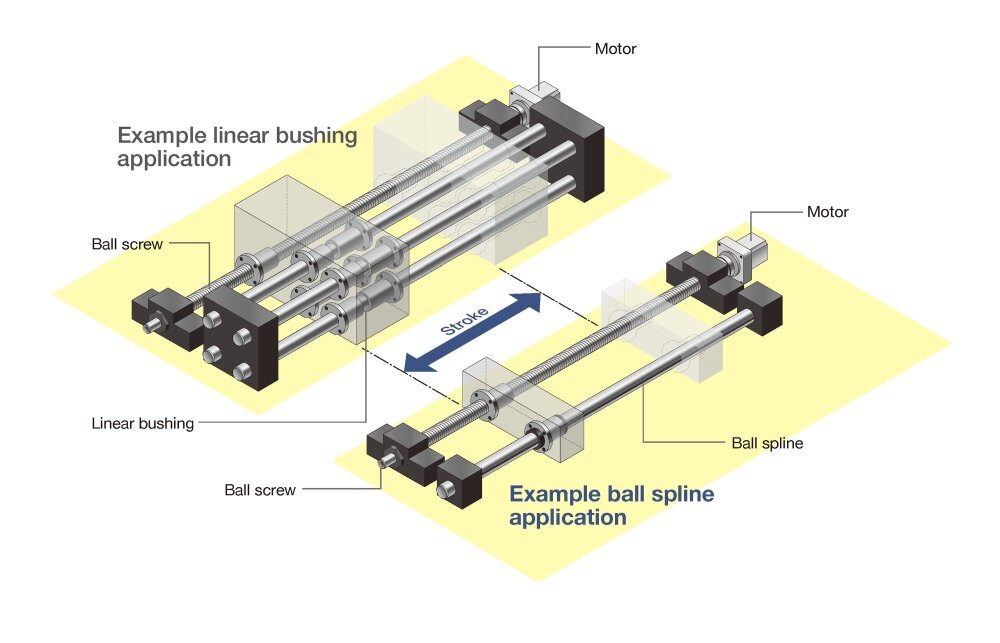 Motor

Example linear bushing application

Motor

Ball screw

Stroke

Linear bushing

Ball spline

Ball screw

Example ball spline application