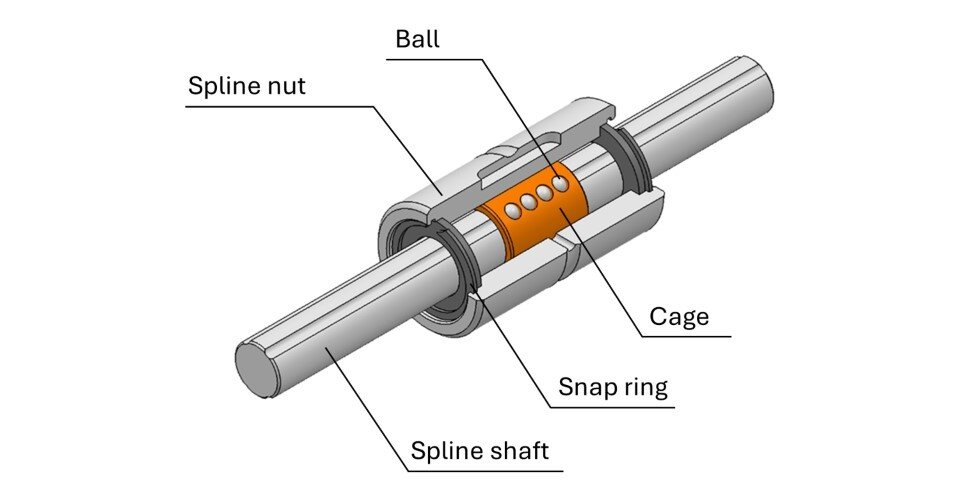 Ball
Spline nut
Cage
Snap ring
Spline shaft