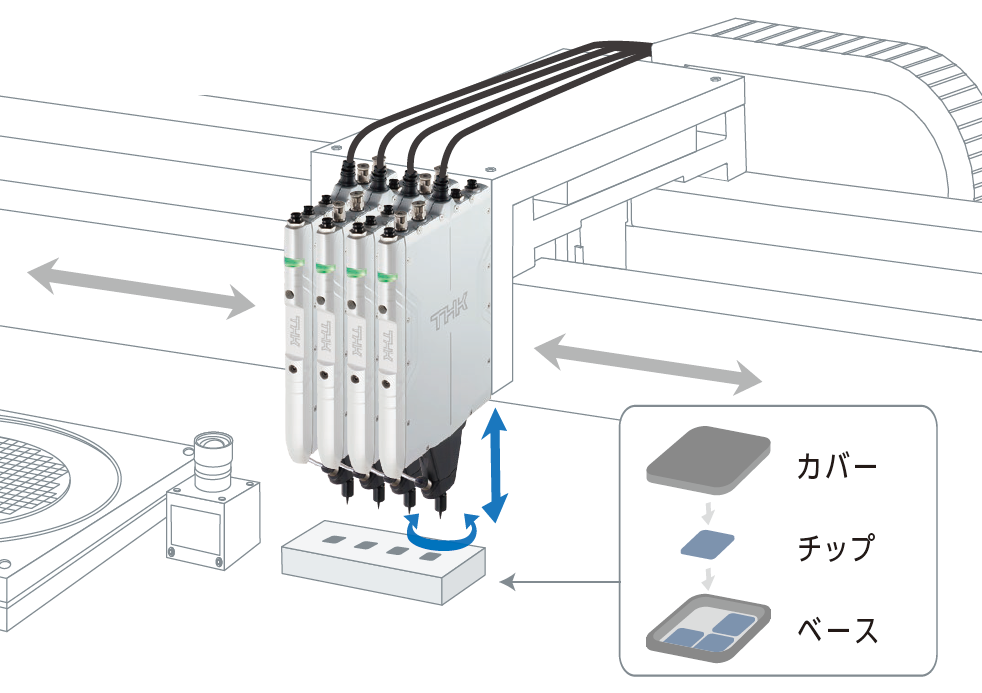 THK

THK

THK

THK

THK

カバー

チップ

ベース