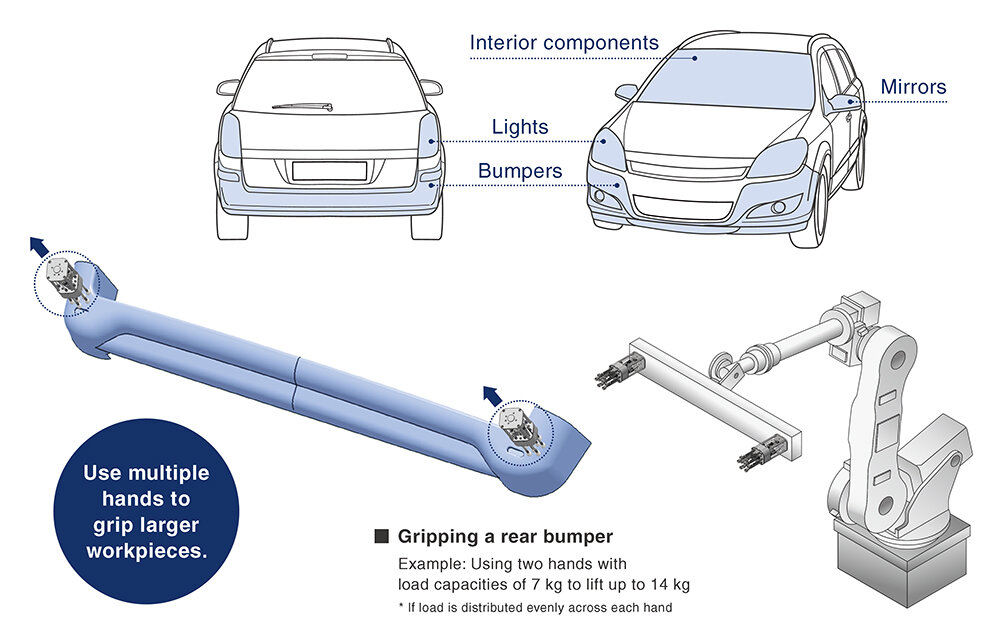 Interior components

Mirrors

Lights

Bumpers

Use multiple hands to grip larger workpieces.

■ Gripping a rear bumper

Example: Using two hands with load capacities of 7 kg to lift up to 14 kg

* If load is distributed evenly across each hand