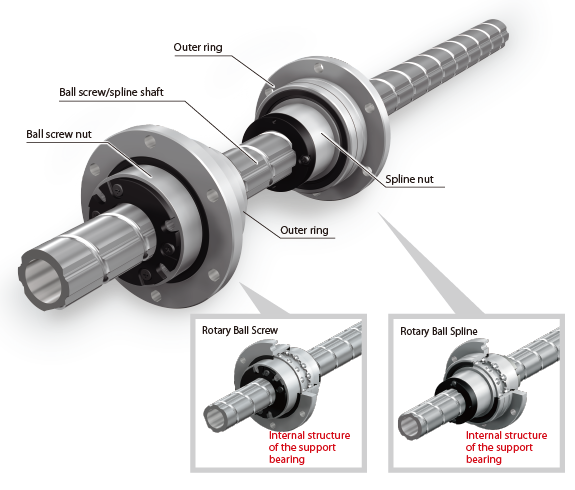 Outer ring

Ball screw/spline shaft

Ball screw nut

Spline nut

Outer ring

Rotary Ball Screw

Internal structure of the support bearing

Rotary Ball Spline

Internal structure of the support bearing