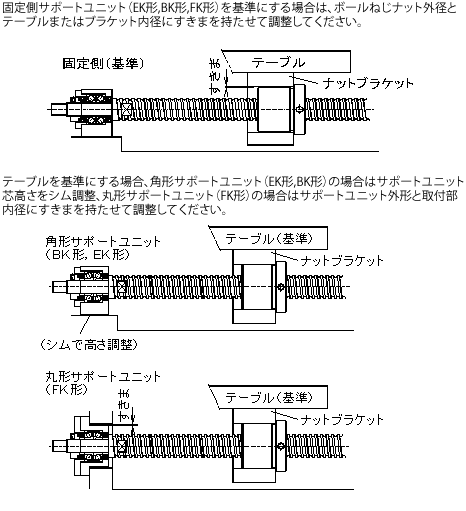 固定側サポートユニット(EK形,BK形,FK形)を基準にする場合は、ボールねじナット外径とテーブルまたはブラケット内径にすきまを持たせて調整してください。

固定側(基準)

すきま

テーブル

ナットブラケット

テーブルを基準にする場合、角形サポートユニット(EK形,BK形)の場合はサポートユニット芯高さをシム調整、丸形サポートユニット(FK形)の場合はサポートユニット外形と取付部内径にすきまを持たせて調整してください。

角形サポートユニット
(BK形, EK形)

テーブル(基準)

ナットブラケット

(シムで高さ調整)

丸形サポートユニット
(FK形)

すきま

テーブル(基準)

ナットブラケット