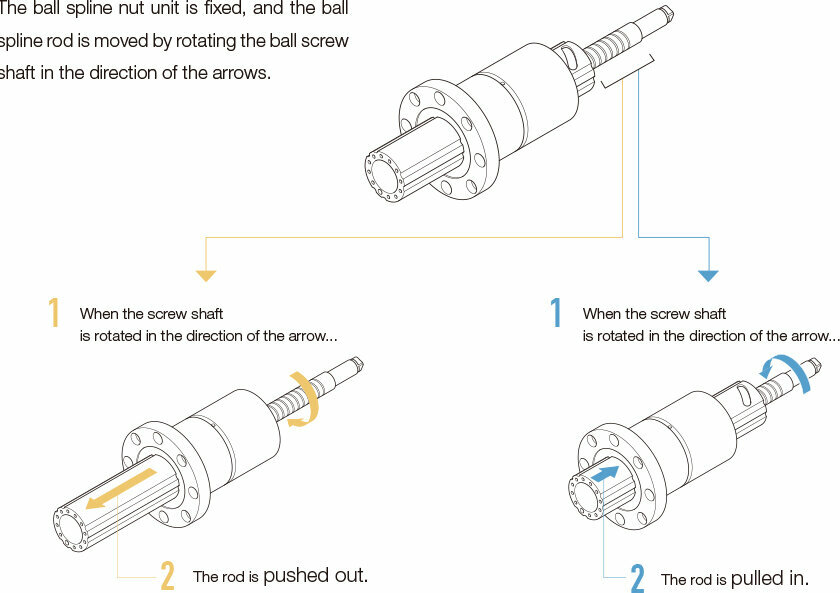 The ball spline nut unit is fixed, and the ball spline rod is moved by rotating the ball screw shaft in the direction of the arrows.

1 When the screw shaft is rotated in the direction of the arrow...

2 The rod is pushed out.

1 When the screw shaft is rotated in the direction of the arrow...

2 The rod is pulled in.