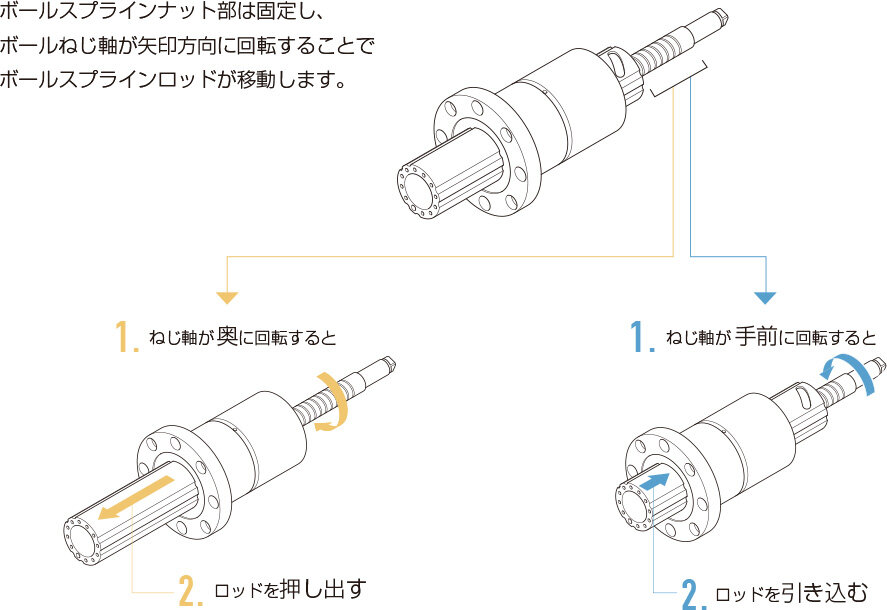 ボールスプラインナット部は固定し、
ボールねじ軸が矢印方向に回転することで
ボールスプラインロッドが移動します。

1. ねじ軸が奥に回転すると

2. ロッドを押し出す

1. ねじ軸が手前に回転すると

2. ロッドを引き込む