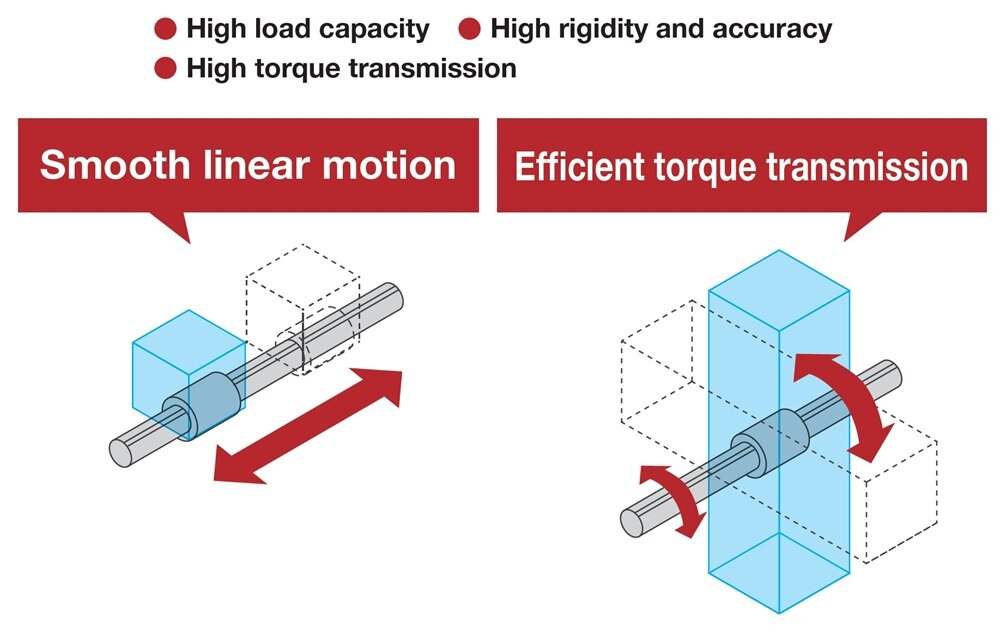 ● High load capacity ● High rigidity and accuracy
● High torque transmission

Smooth linear motion

Efficient torque transmission