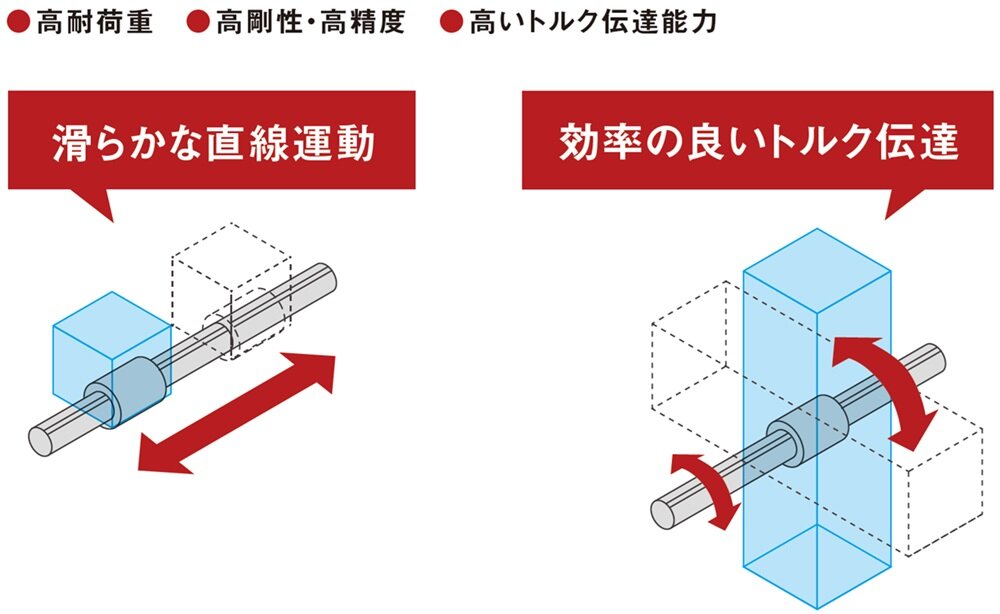 ●高耐荷重 ●高剛性・高精度 ●高いトルク伝達能力

滑らかな直線運動

効率の良いトルク伝達