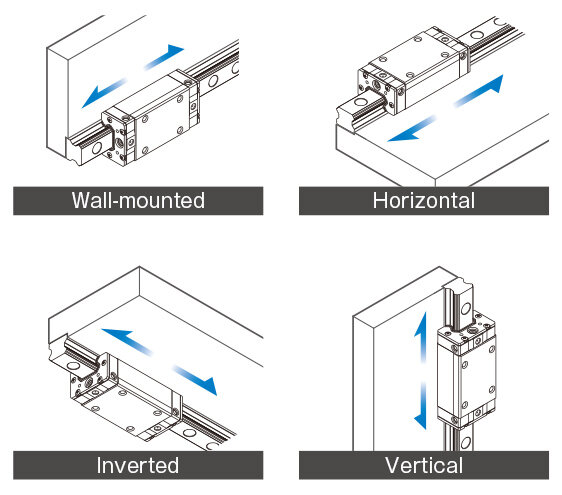 Wall-mounted

Horizontal

Inverted

Vertical