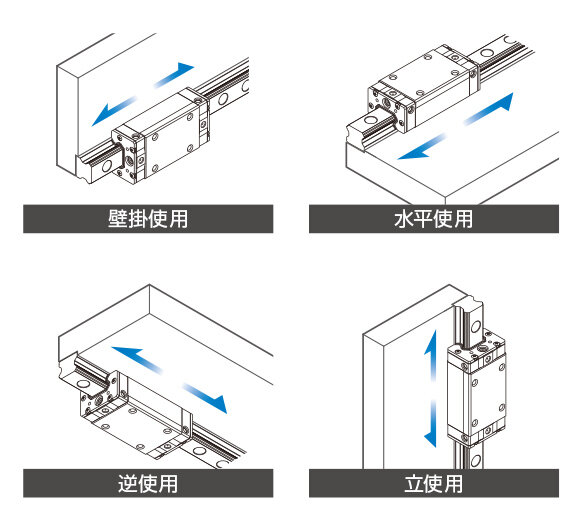 壁掛使用

水平使用

逆使用

立使用