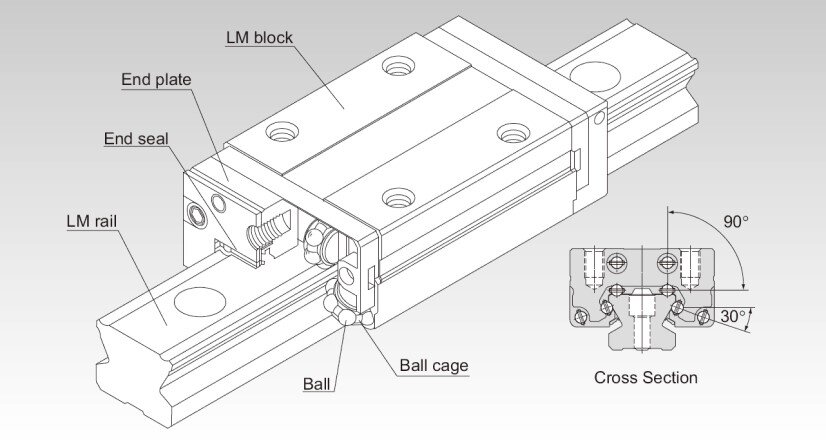 LM block
End plate
End seal
LM rail
Ball
Ball cage
90°
30°
Cross Section