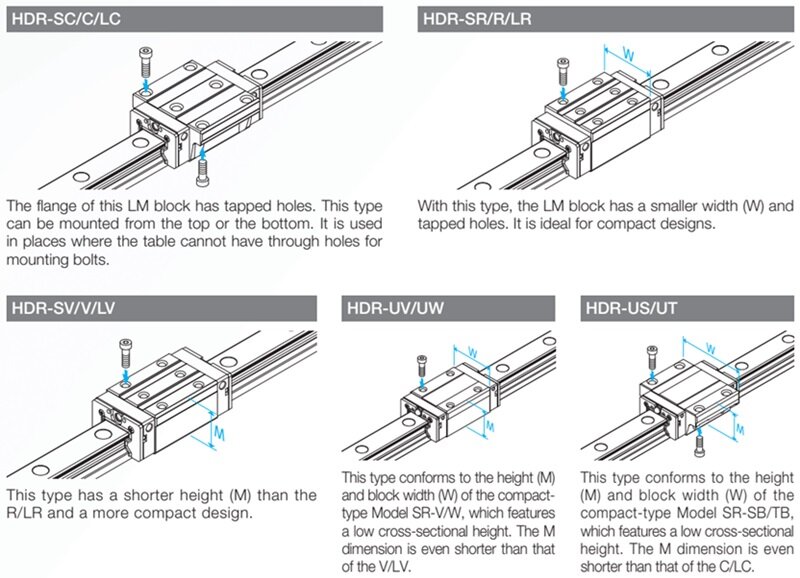 HDR-SC/C/LC

The flange of this LM block has tapped holes. This type can be mounted from the top or the bottom. It is used in places where the table cannot have through holes for mounting bolts.

HDR-SR/R/LR

W

With this type, the LM block has a smaller width (W) and tapped holes. It is ideal for compact designs.

HDR-SV/V/LV

M

This type has a shorter height (M) than the R/LR and a more compact design.

HDR-UV/UW

W

M

This type conforms to the height (M) and block width (W) of the compact-type Model SR-V/W, which features a low cross-sectional height. The M dimension is even shorter than that of the V/LV.

HDR-US/UT

W

M

This type conforms to the height (M) and block width (W) of the compact-type Model SR-SB/TB, which features a low cross-sectional height. The M dimension is even shorter than that of the C/LC.