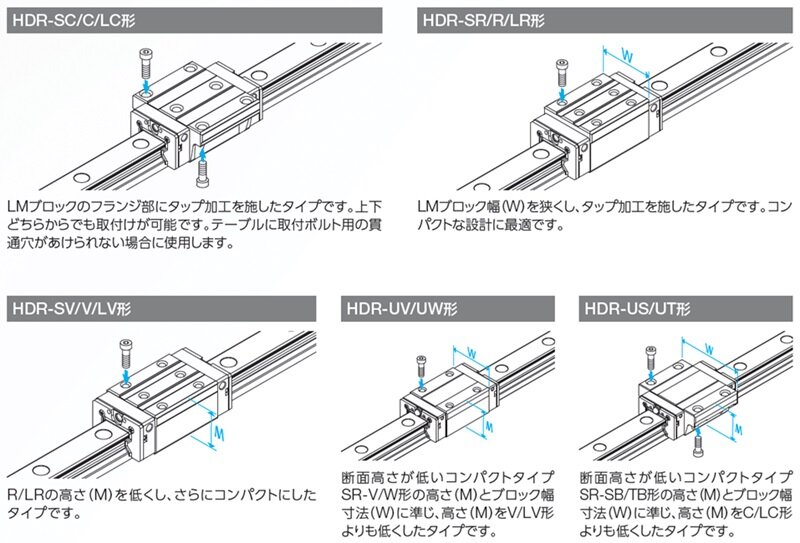 HDR-SC/C/LC形

LMブロックのフランジ部にタップ加工を施したタイプです。上下どちらからでも取付けが可能です。テーブルに取付ボルト用の貫通穴があけられない場合に使用します。

HDR-SR/R/LR形

W

LMブロック幅(W)を狭くし、タップ加工を施したタイプです。コンパクトな設計に最適です。

HDR-SV/V/LV形

M

R/LRの高さ(M)を低くし、さらにコンパクトにしたタイプです。

HDR-UV/UW形

W

M

断面高さが低いコンパクトタイプSR-V/W形の高さ(M)とブロック幅寸法(W)に準じ、高さ(M)をV/LV形よりも低くしたタイプです。

HDR-US/UT形

W

M

断面高さが低いコンパクトタイプSR-SB/TB形の高さ(M)とブロック幅寸法(W)に準じ、高さ(M)をC/LC形よりも低くしたタイプです。