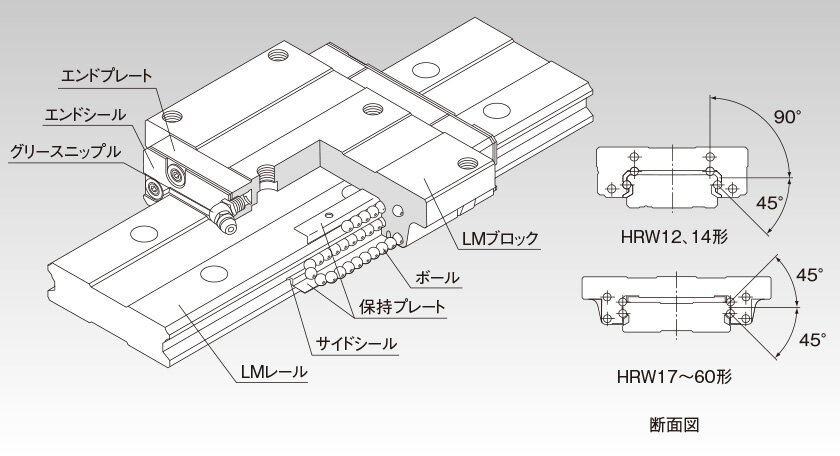 エンドプレート

エンドシール

グリースニップル

LMブロック

ボール

保持プレート

サイドシール

LMレール

90°

45°

HRW12、14形

45°

45°

HRW17～60形

断面図