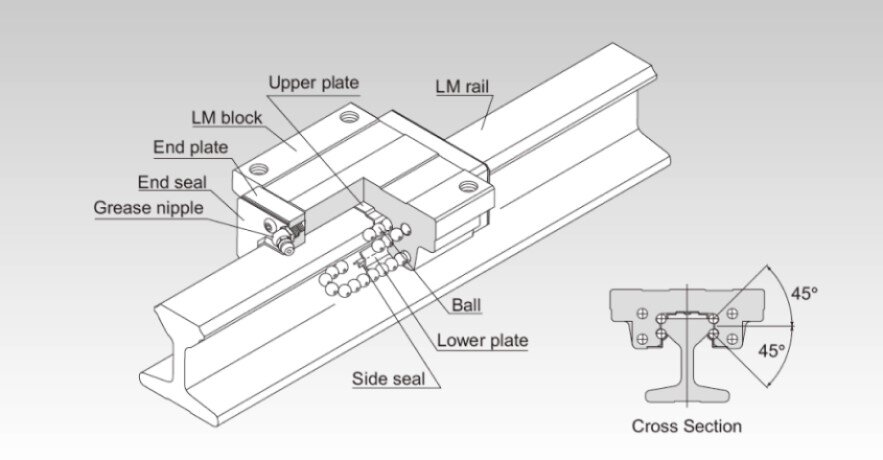 Upper plate

LM rail

LM block

End plate

End seal

Grease nipple

Ball

Lower plate

Side seal

45°

45°

Cross Section