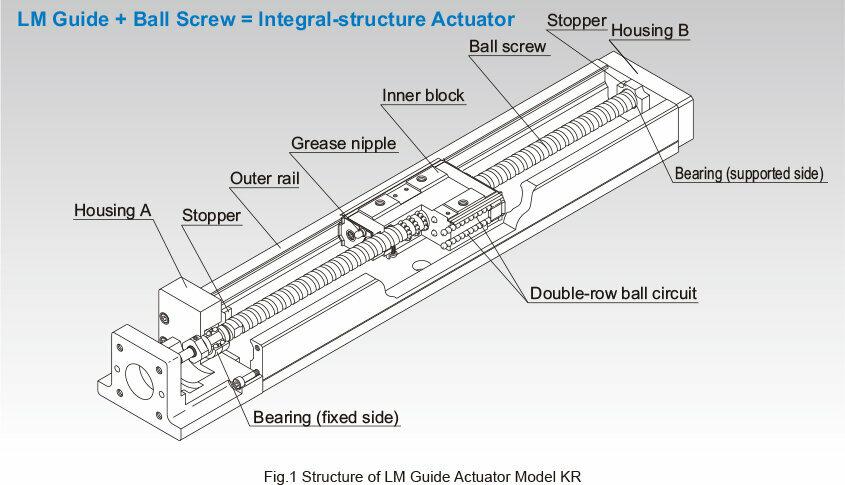 LM Guide + Ball Screw = Integral-structure Actuator

Stopper
Housing B
Ball screw
Inner block
Grease nipple
Outer rail
Housing A
Stopper
Bearing (supported side)
Double-row ball circuit
Bearing (fixed side)

Fig.1 Structure of LM Guide Actuator Model KR