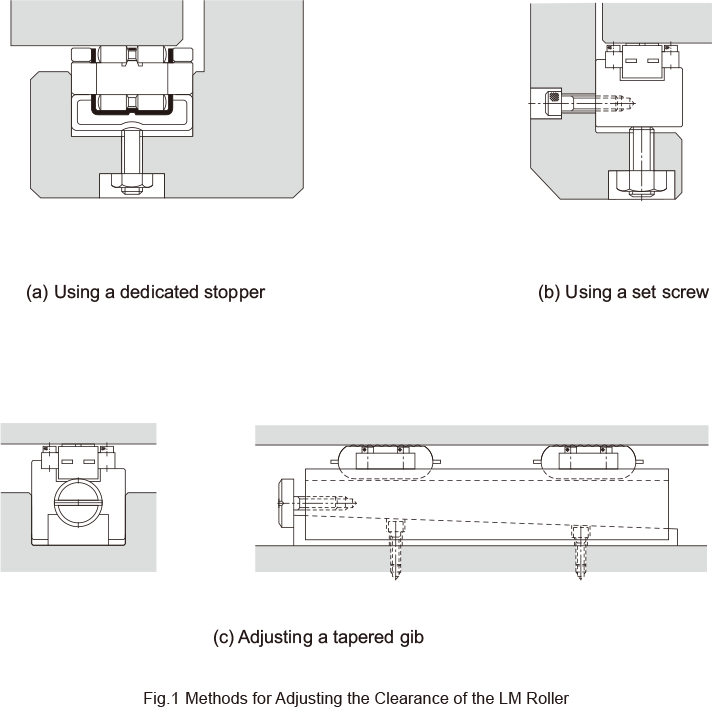 (a) Using a dedicated stopper

(b) Using a set screw

(c) Adjusting a tapered gib

Fig.1 Methods for Adjusting the Clearance of the LM Roller