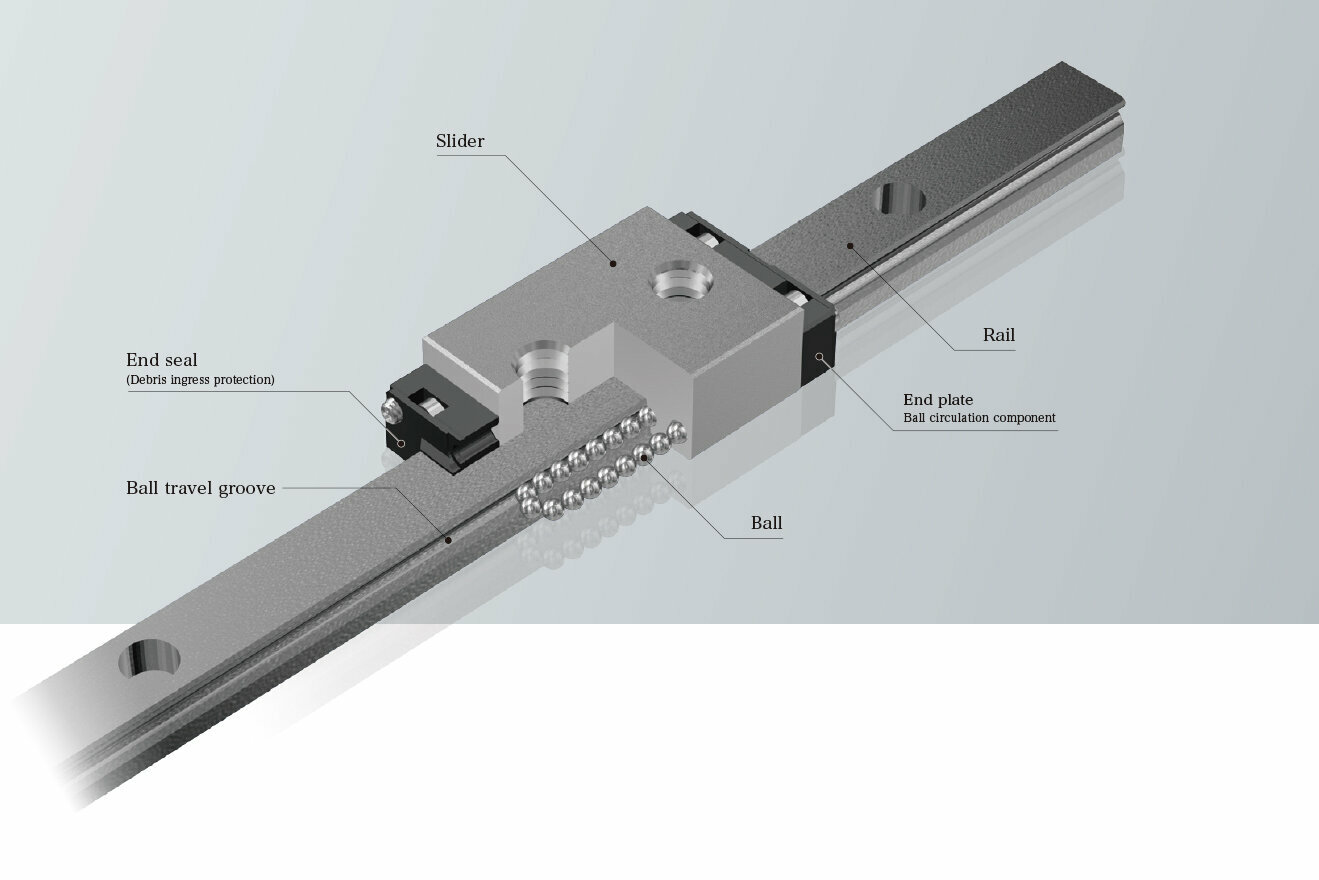 Slider

Rail

End seal
(Debris ingress protection)

End plate
Ball circulation component

Ball travel groove

Ball