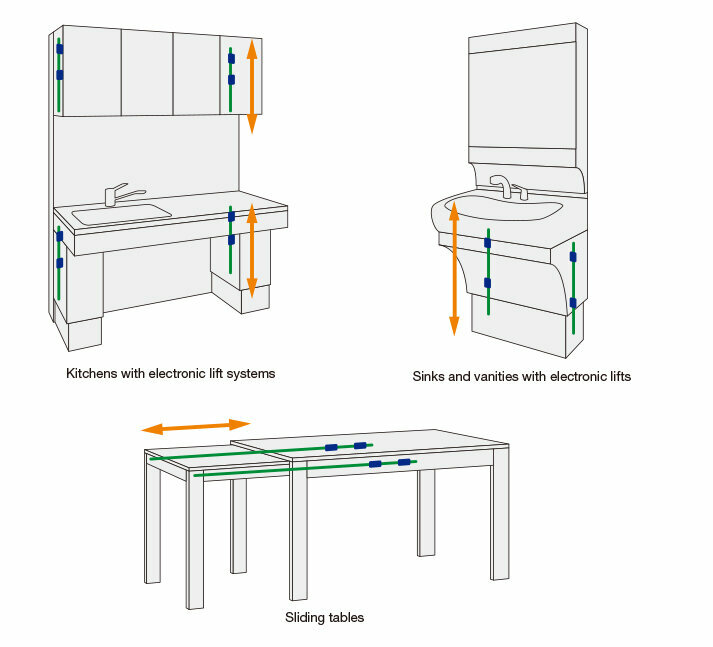 Kitchens with electronic lift systems

Sinks and vanities with electronic lifts

Sliding tables