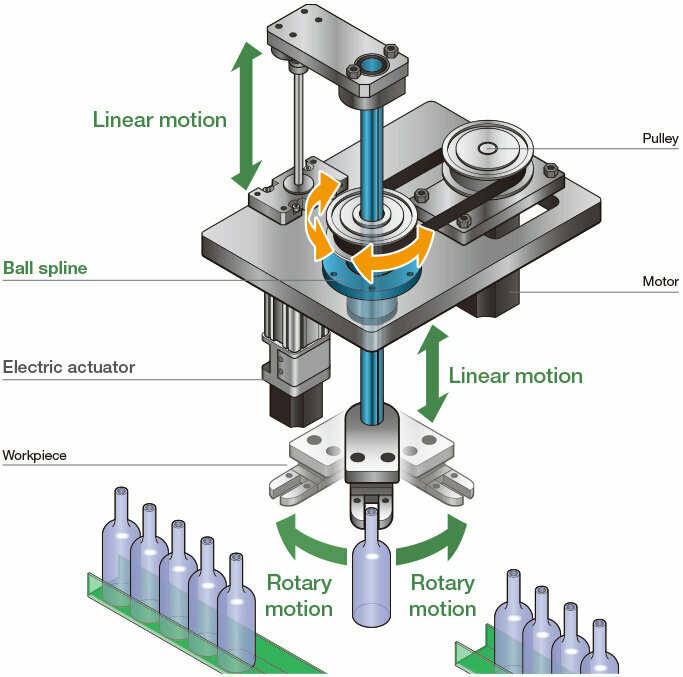 Linear motion

Pulley

Ball spline

Motor

Electric actuator

Linear motion

Workpiece

Rotary motion

Rotary motion