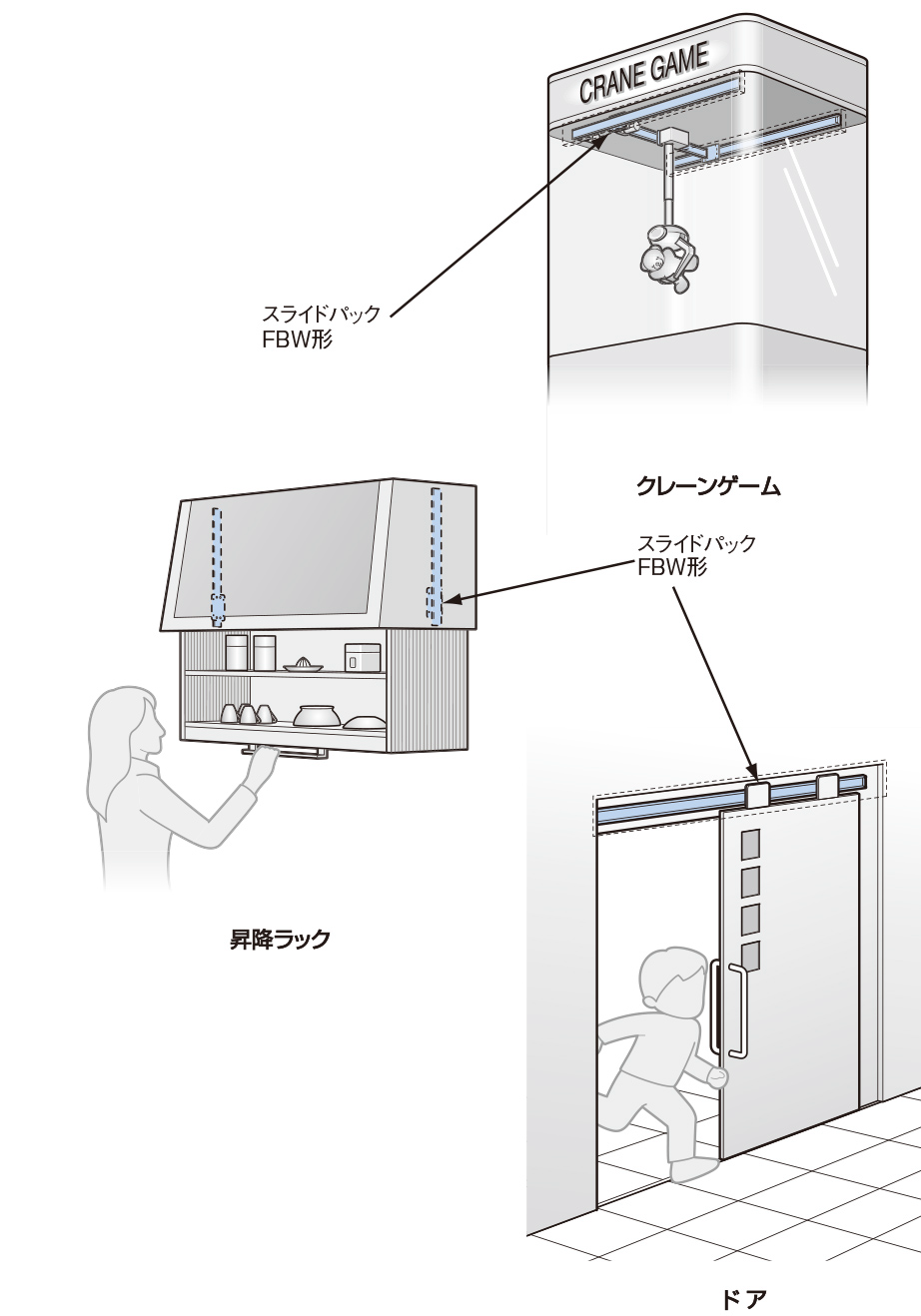 CRANE GAME

スライドパック
FBW形

クレーンゲーム

スライドパック
FBW形

昇降ラック

ドア