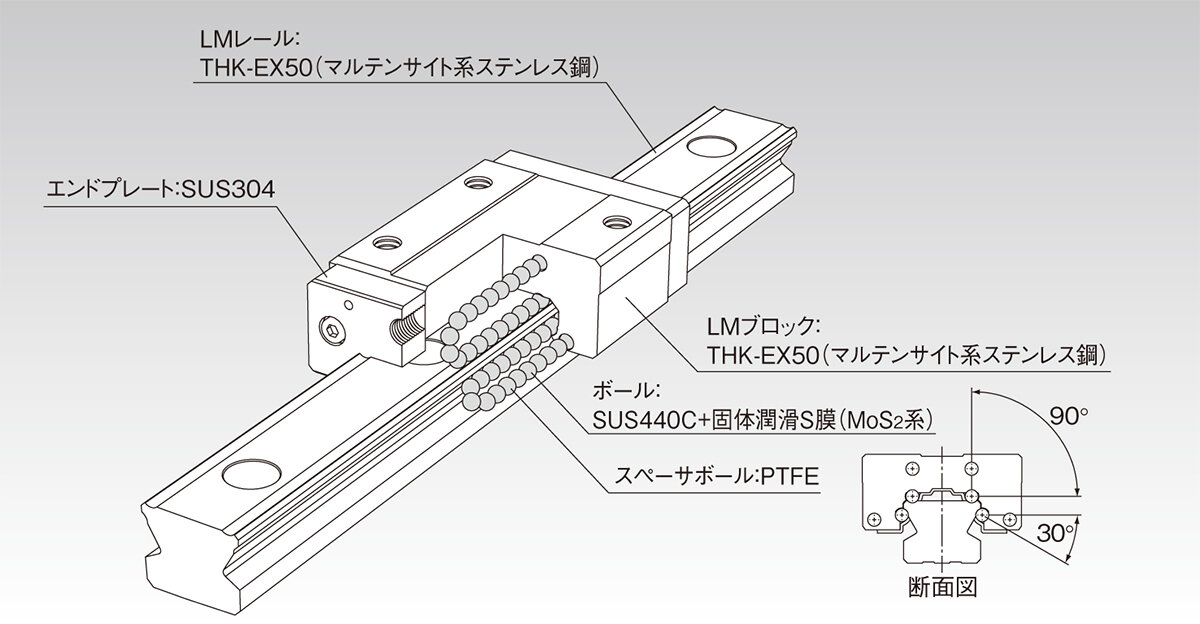 LMレール:
THK-EX50（マルテンサイト系ステンレス鋼）

エンドプレート:SUS304

LMブロック:
THK-EX50（マルテンサイト系ステンレス鋼）

ボール:
SUS440C+固体潤滑S膜（$MoS_2$系）

スペーサボール:PTFE

90°

30°

断面図