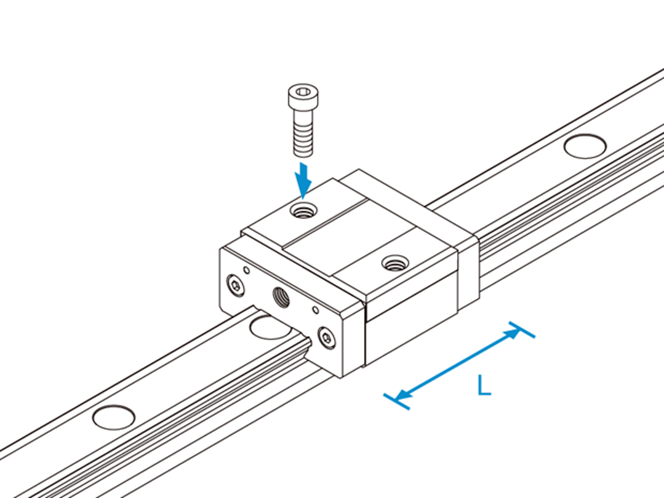 L