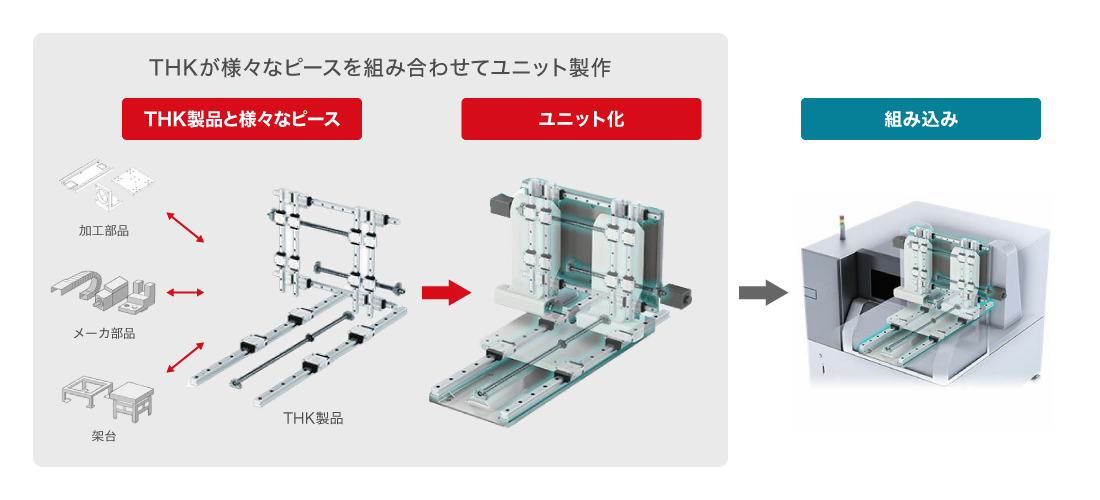 THKが様々なピースを組み合わせてユニット製作

THK製品と様々なピース

ユニット化

組み込み

加工部品

メーカ部品

架台

THK製品