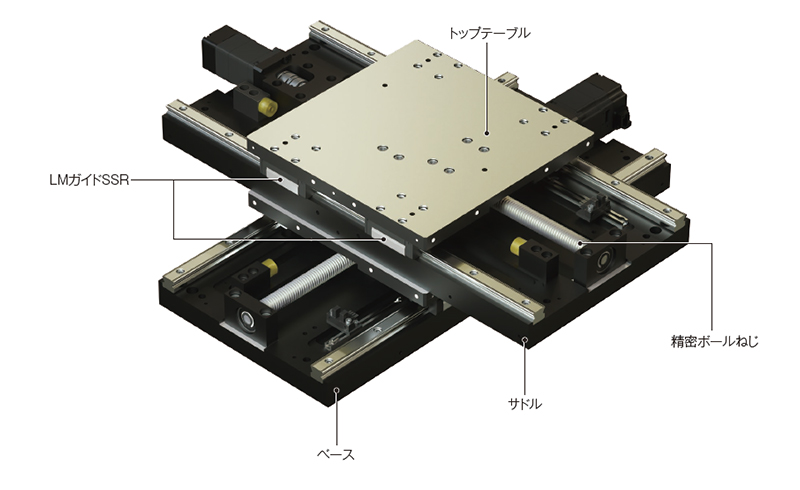 トップテーブル

LMガイドSSR

精密ボールねじ

サドル

ベース