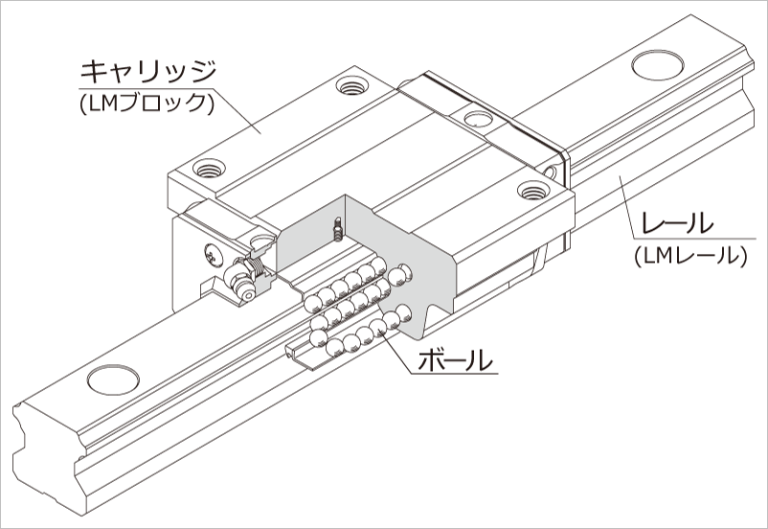 キャリッジ
(LMブロック)

レール
(LMレール)

ボール