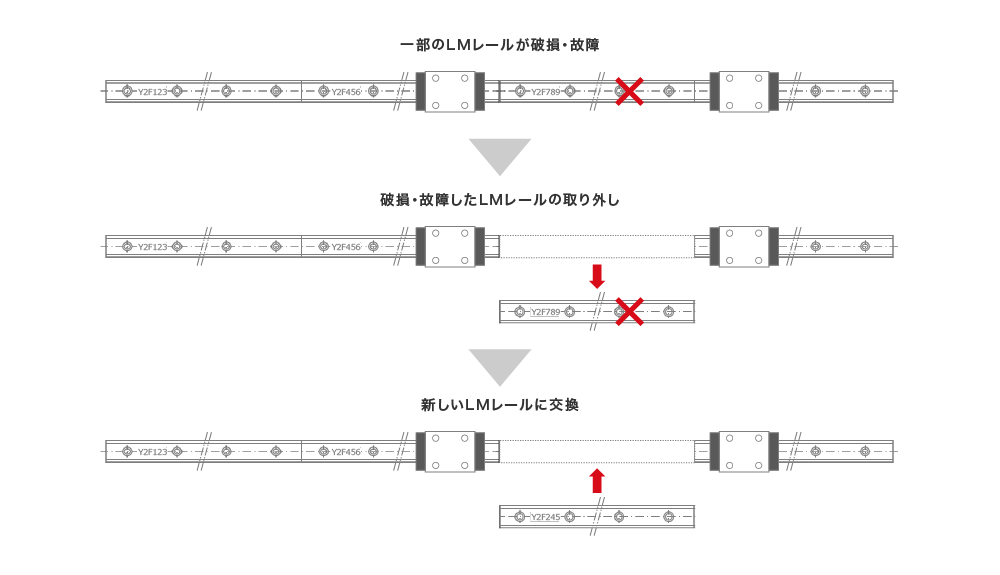 一部のLMレールが破損・故障

Y2F123 Y2F456 Y2F789

破損・故障したLMレールの取り外し

Y2F123 Y2F456

Y2F789

新しいLMレールに交換

Y2F123 Y2F456

Y2F245