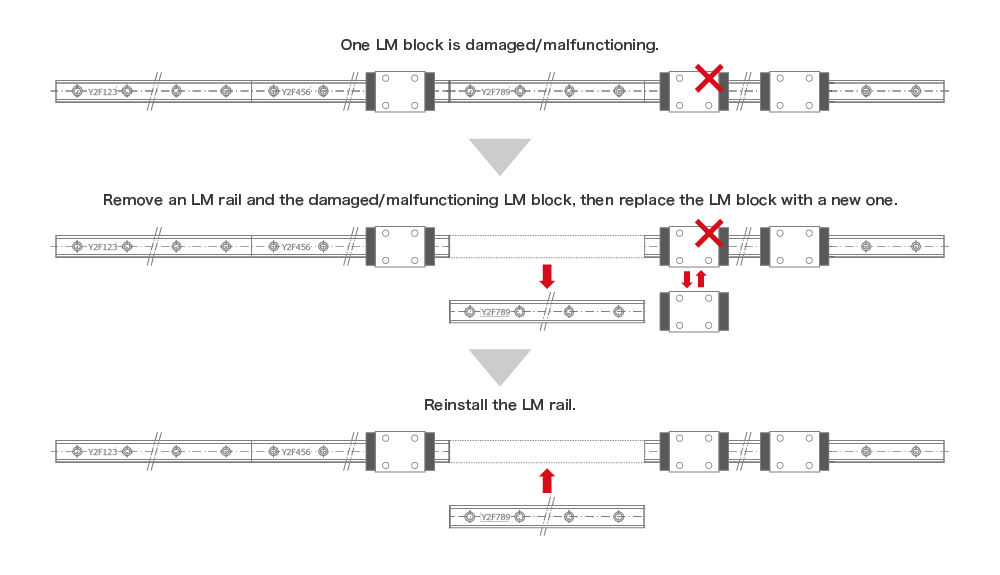 One LM block is damaged/malfunctioning.

Y2F123 Y2F456 Y2F789

Remove an LM rail and the damaged/malfunctioning LM block, then replace the LM block with a new one.

Y2F123 Y2F456

Y2F789

Reinstall the LM rail.

Y2F123 Y2F456

Y2F789