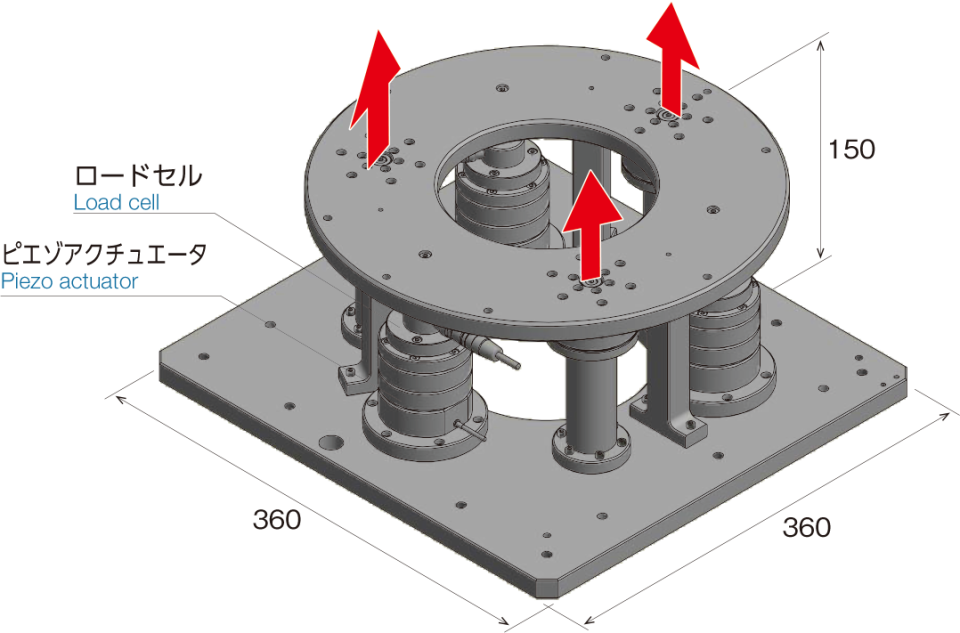 ロードセル
Load cell

ピエゾアクチュエータ
Piezo actuator

150

360

360