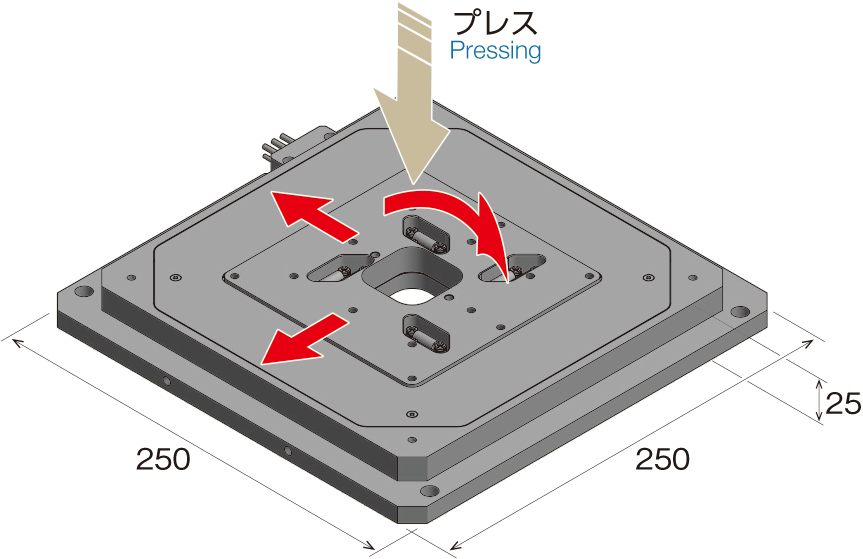 プレス
Pressing

250

250

25