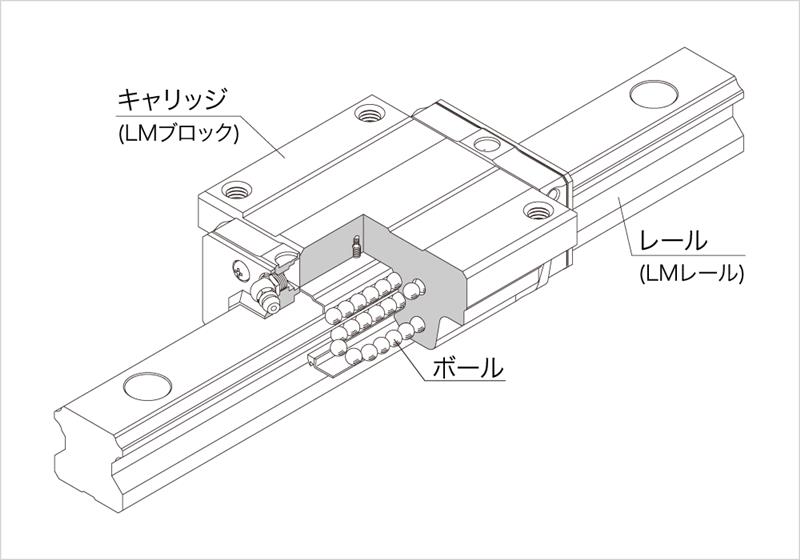 キャリッジ
(LMブロック)

レール
(LMレール)

ボール