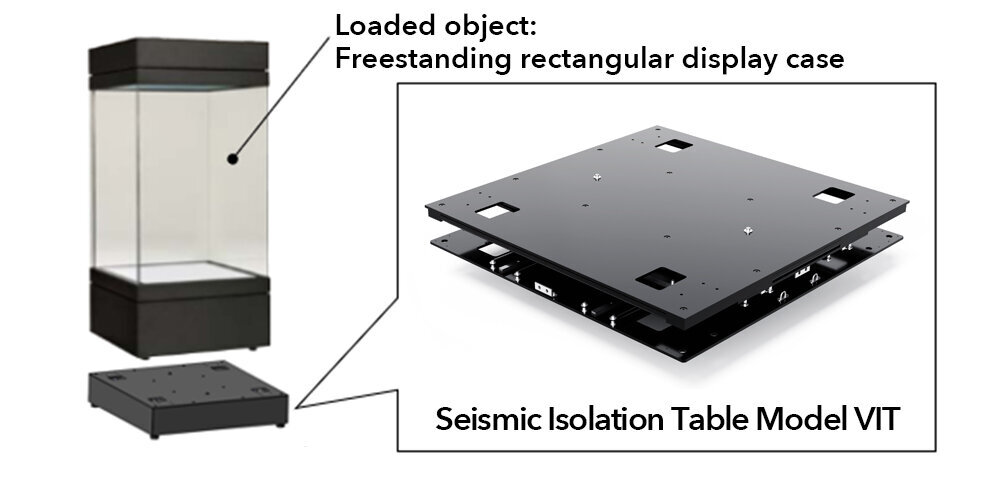 Loaded object:
Freestanding rectangular display case

Seismic Isolation Table Model VIT