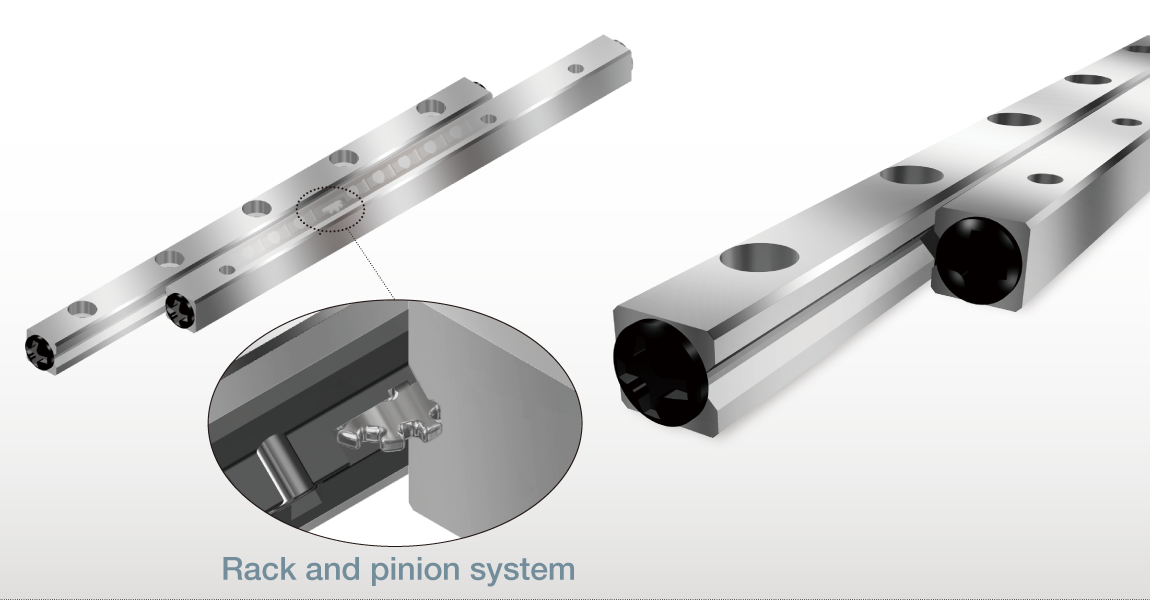 Rack and pinion system