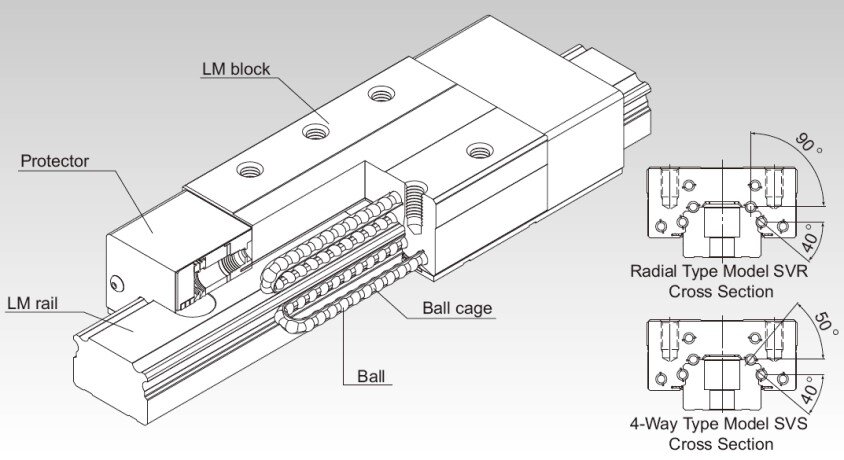 LM block

Protector

LM rail

Ball cage

Ball

90°

40°

Radial Type Model SVR
Cross Section

50°

40°

4-Way Type Model SVS
Cross Section