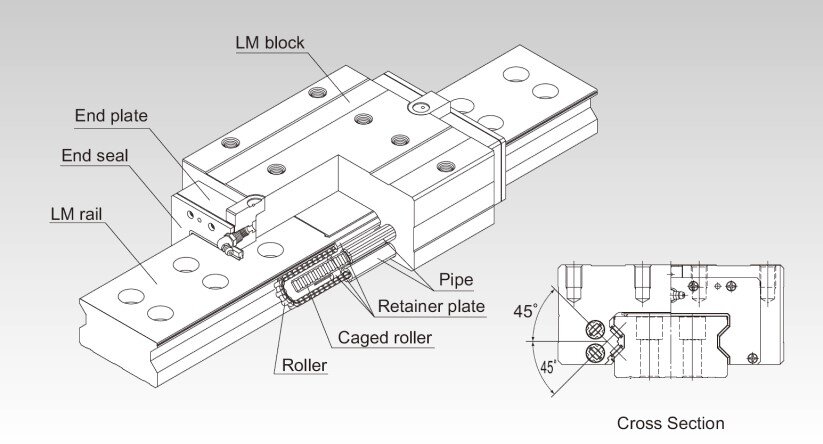 LM block
End plate
End seal
LM rail
Pipe
Retainer plate
Caged roller
Roller
45°
45°
Cross Section