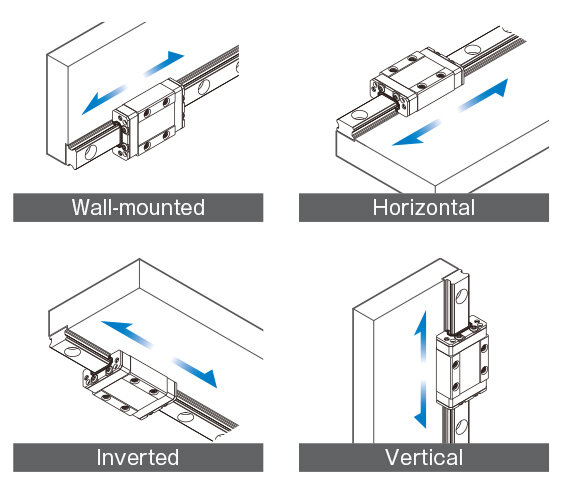 Wall-mounted

Horizontal

Inverted

Vertical