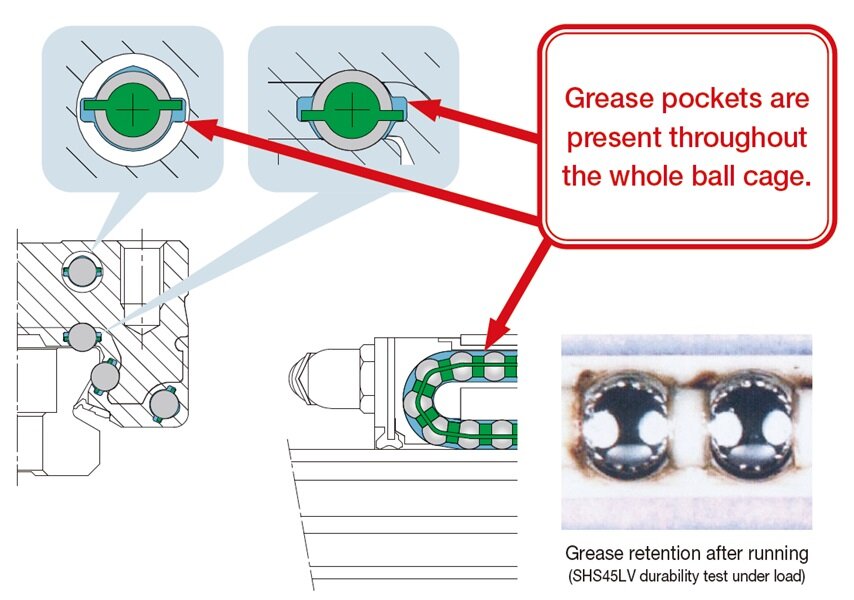 Grease pockets are present throughout the whole ball cage.

Grease retention after running
(SHS45LV durability test under load)