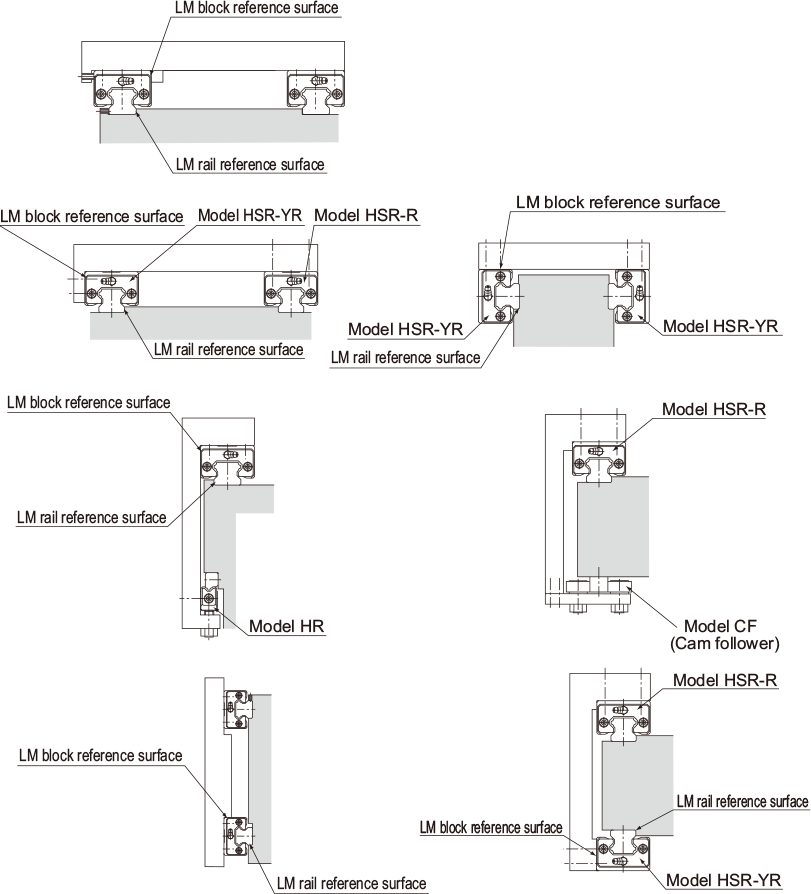 LM block reference surface

LM rail reference surface

LM block reference surface

Model HSR-YR

Model HSR-R

LM rail reference surface

LM block reference surface

Model HSR-YR

Model HSR-YR

LM rail reference surface

LM block reference surface

LM rail reference surface

Model HR

Model HSR-R

Model CF
(Cam follower)

LM block reference surface

LM rail reference surface

Model HSR-R

LM rail reference surface

LM block reference surface

Model HSR-YR